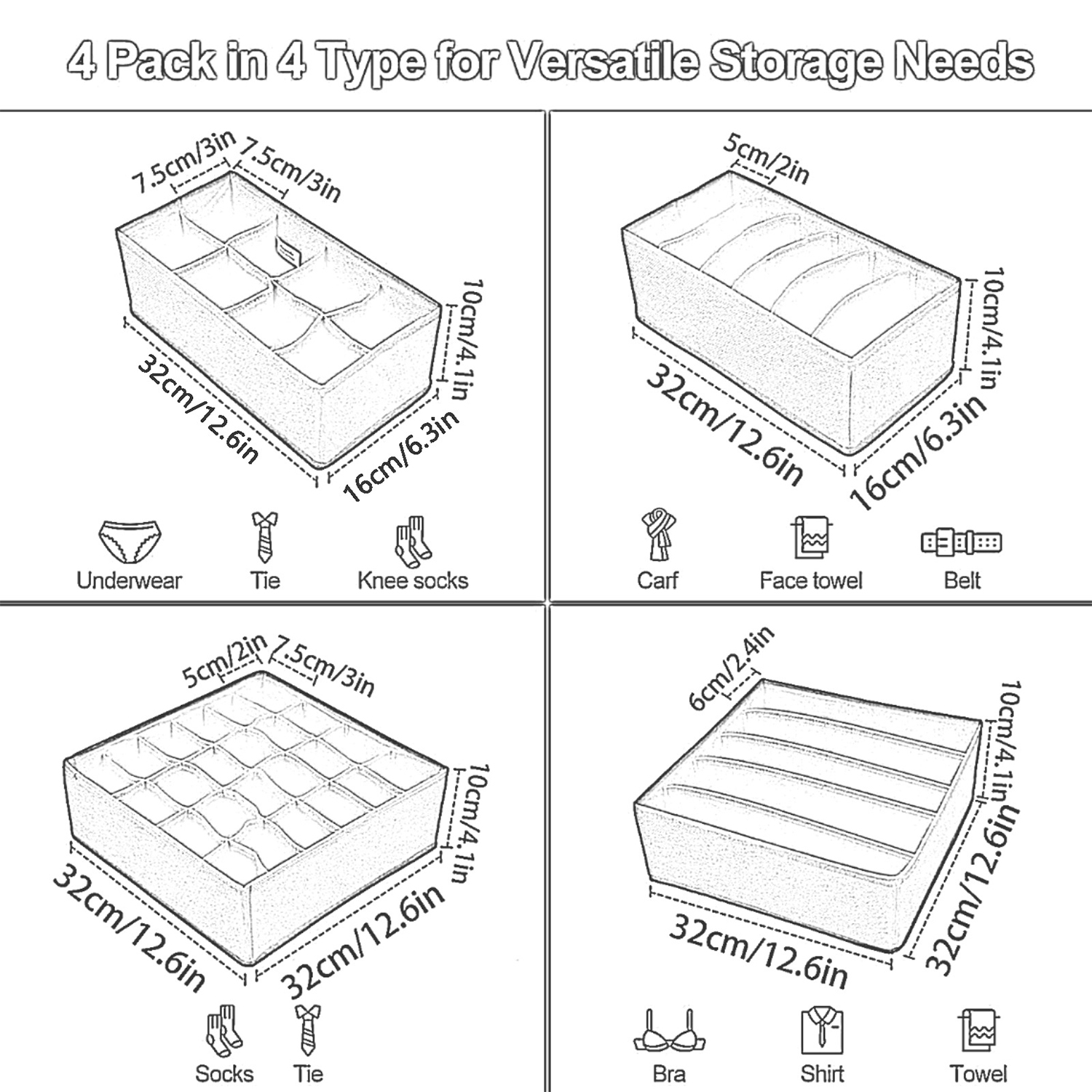 4 Pack in 4 Type for Versatile Storage Needs

7.5cm/3in
7.5cm/3in
10cm/4.1in
32cm/12.6in
16cm/6.3in

Underwear
Tie
Knee socks

5cm/2in
10cm/4.1in
32cm/12.6in
16cm/6.3in

Carf
Face towel
Belt

5cm/2in
7.5cm/3in
10cm/4.1in
32cm/12.6in
32cm/12.6in

Socks
Tie

6cm/2.4in
10cm/4.1in
32cm/12.6in
32cm/12.6in

Bra
Shirt
Towel